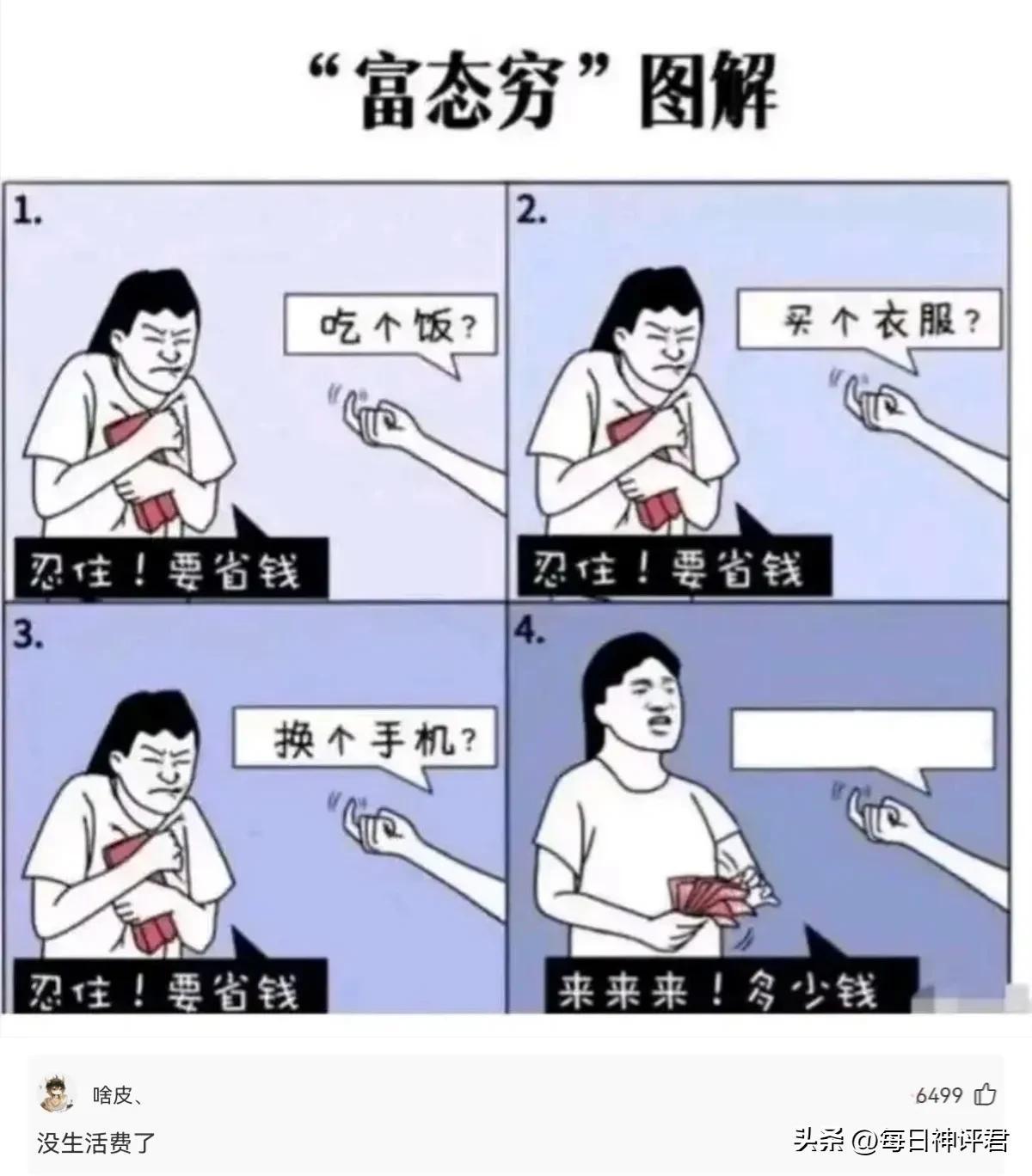 “富态穷”图解

1.

吃个饭？

忍住！要省钱

2.

买个衣服？

忍住！要省钱

3.

换个手机？

忍住！要省钱

4.

来来来！多少钱

啥皮、

6499

没生活费了

头条 @每日神评君